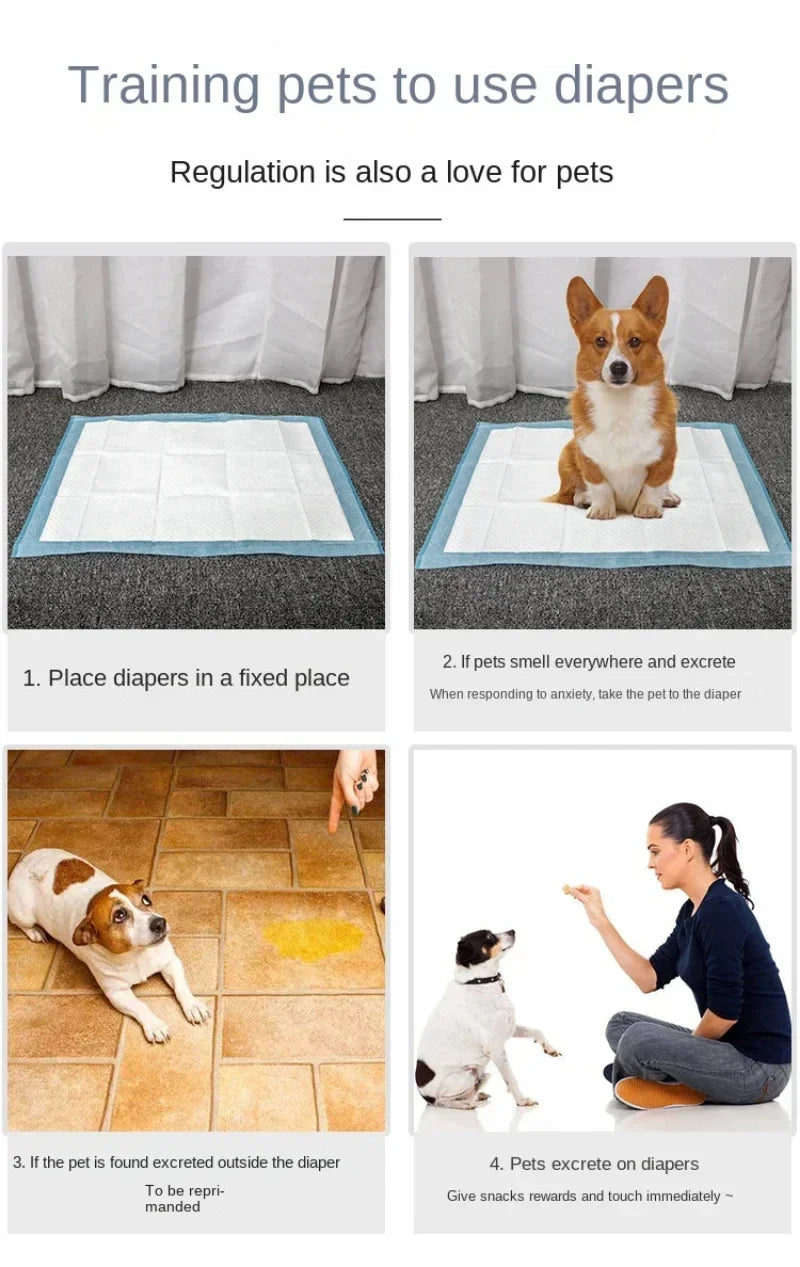 Training pets to use diapers

Regulation is also a love for pets

1. Place diapers in a fixed place

2. If pets smell everywhere and excrete

When responding to anxiety, take the pet to the diaper

3. If the pet is found excreted outside the diaper

To be reprimanded

4. Pets excrete on diapers

Give snacks rewards and touch immediately ~