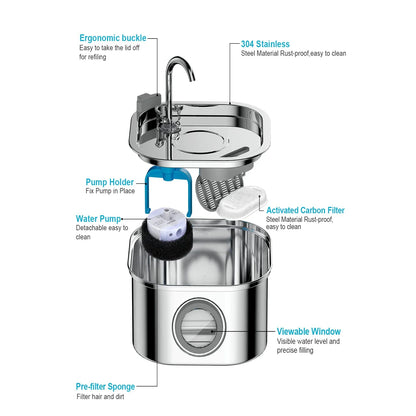 Ergonomic buckle
Easy to take the lid off for refiling

304 Stainless
Steel Material Rust-proof,easy to clean

Pump Holder
Fix Pump in Place

Water Pump
Detachable easy to clean

Activated Carbon Filter
Steel Material Rust-proof, easy to clean

Viewable Window
Visible water level and precise filling

Pre-filter Sponge
Filter hair and dirt