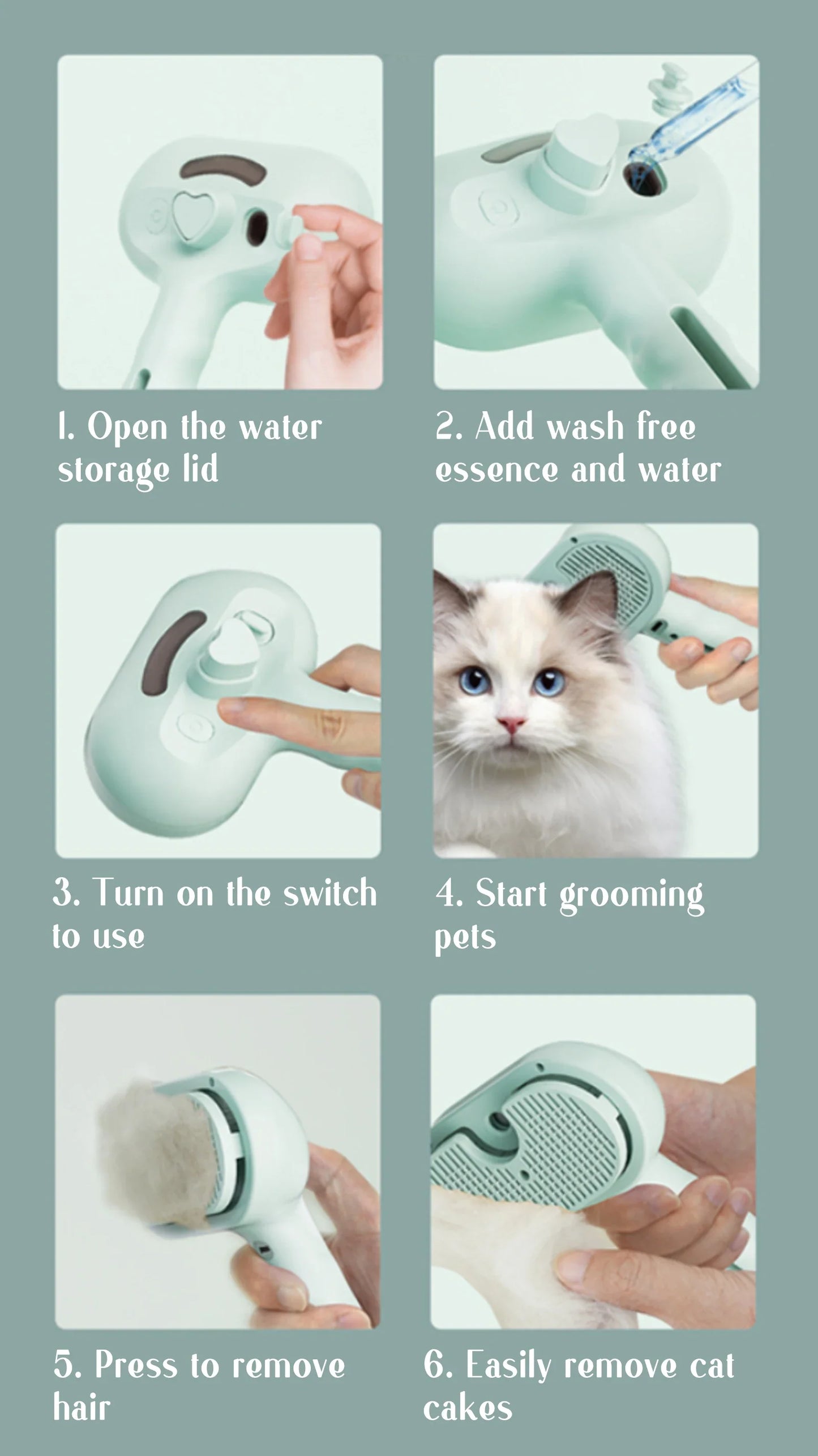 1. Open the water storage lid

2. Add wash free essence and water

3. Turn on the switch to use

4. Start grooming pets

5. Press to remove hair

6. Easily remove cat cakes