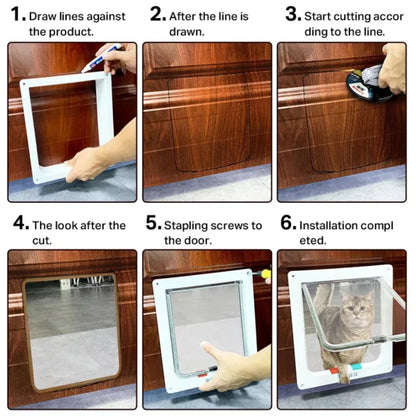 1. Draw lines against the product.

2. After the line is drawn.

3. Start cutting accor ding to the line.

4. The look after the cut.

5. Stapling screws to the door.

6. Installation compl eted.