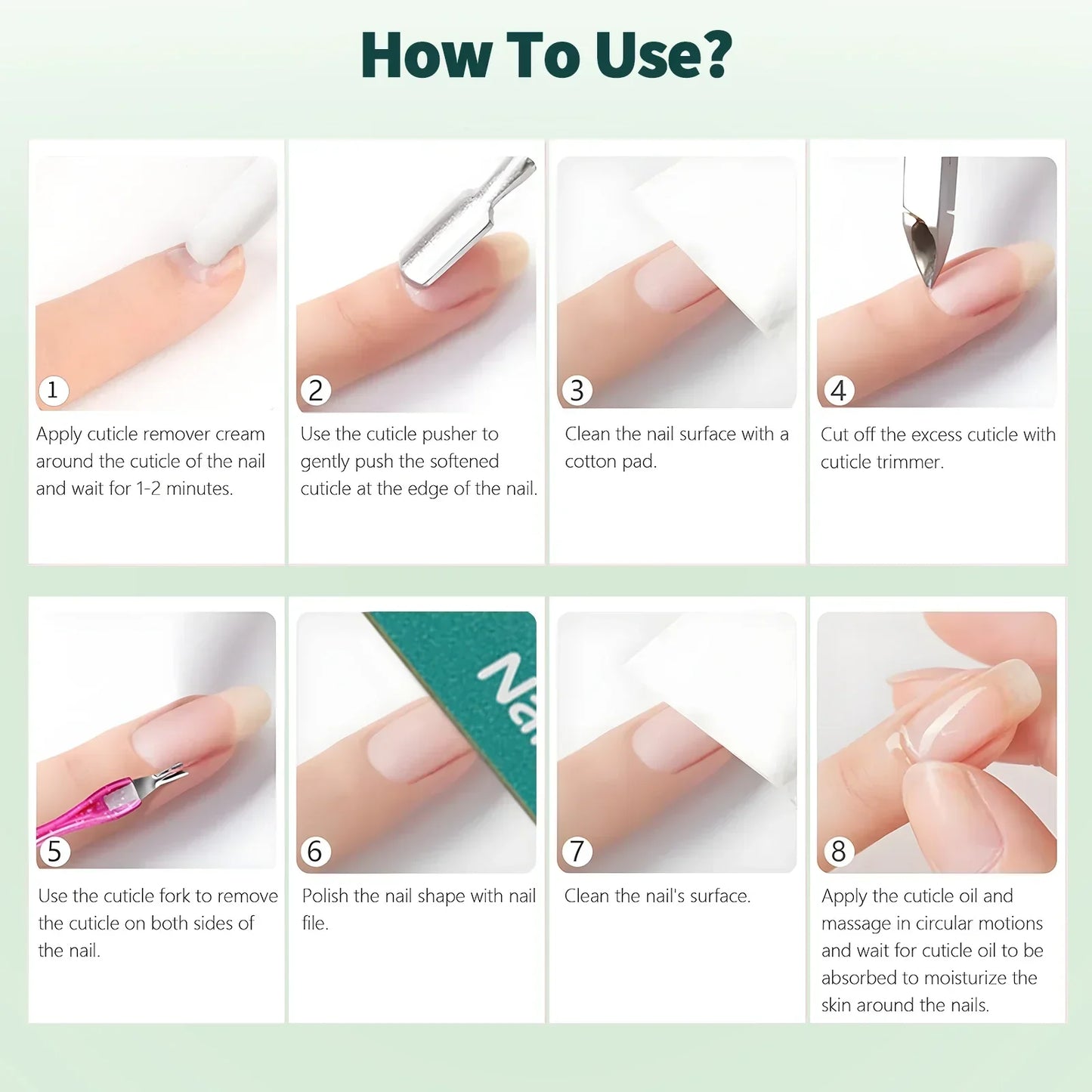 How To Use?

1

Apply cuticle remover cream around the cuticle of the nail and wait for 1-2 minutes.

2

Use the cuticle pusher to gently push the softened cuticle at the edge of the nail.

3

Clean the nail surface with a cotton pad.

4

Cut off the excess cuticle with cuticle trimmer.

5

Use the cuticle fork to remove the cuticle on both sides of the nail.

Na

6

Polish the nail shape with nail file.

7

Clean the nail's surface.

8

Apply the cuticle oil and massage in circular motions and wait for cuticle oil to be absorbed to moisturize the skin around the nails.