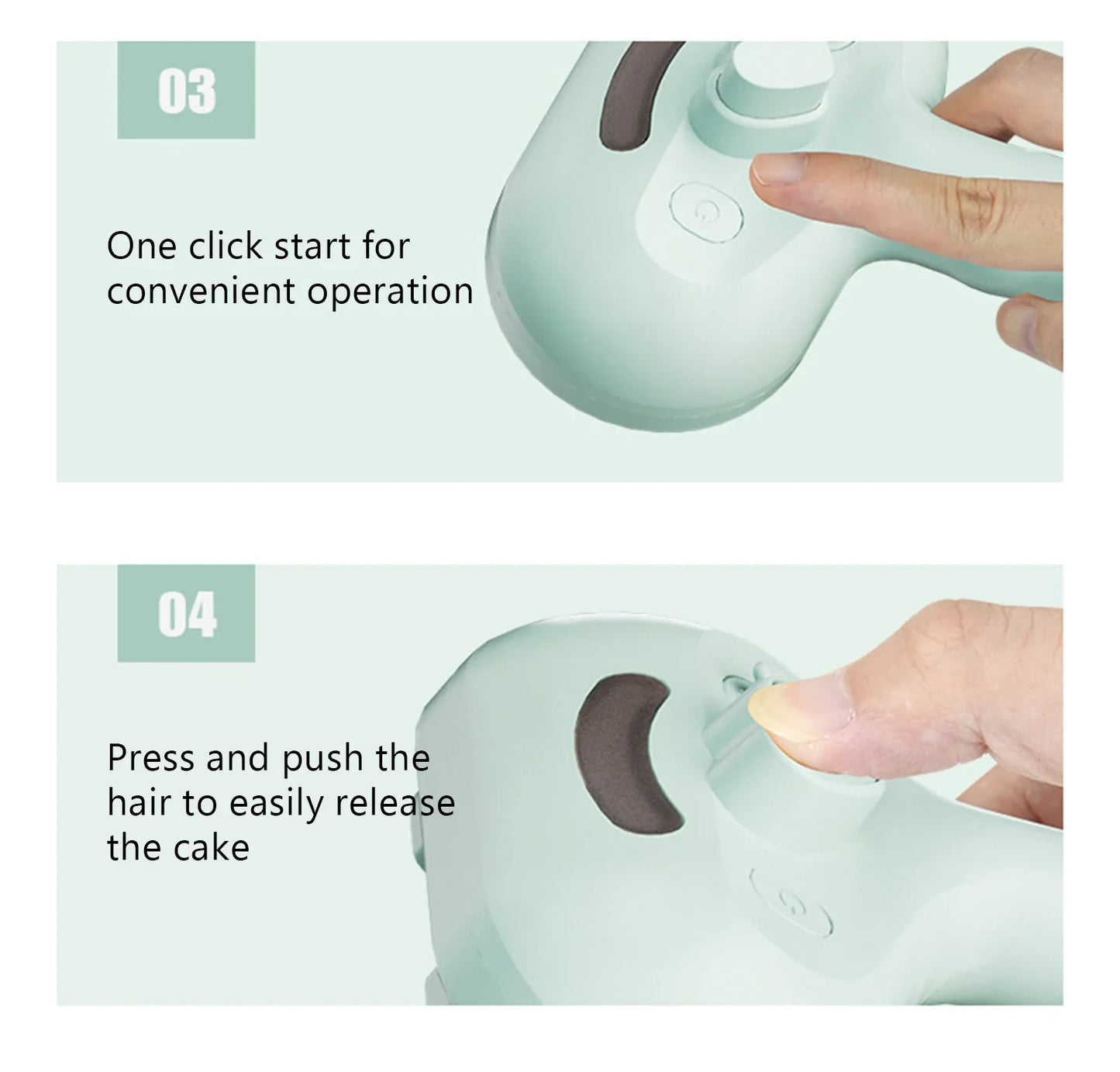 03

One click start for convenient operation

04

Press and push the hair to easily release the cake