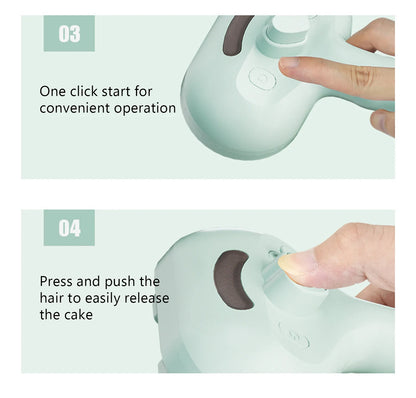 03

One click start for convenient operation

04

Press and push the hair to easily release the cake