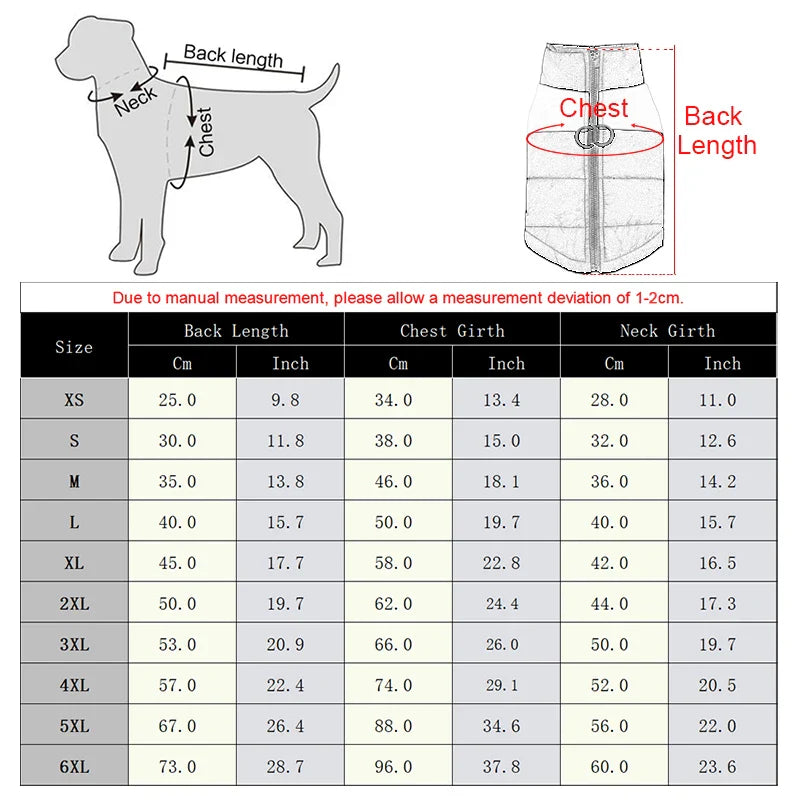 Back length
Neck
Chest

Chest
Back Length

Due to manual measurement, please allow a measurement deviation of 1-2cm.

| Size | Back Length Cm | Back Length Inch | Chest Girth Cm | Chest Girth Inch | Neck Girth Cm | Neck Girth Inch |
|---|---|---|---|---|---|---|
| XS | 25.0 | 9.8 | 34.0 | 13.4 | 28.0 | 11.0 |
| S | 30.0 | 11.8 | 38.0 | 15.0 | 32.0 | 12.6 |
| M | 35.0 | 13.8 | 46.0 | 18.1 | 36.0 | 14.2 |
| L | 40.0 | 15.7 | 50.0 | 19.7 | 40.0 | 15.7 |
| XL | 45.0 | 17.7 | 58.0 | 22.8 | 42.0 | 16.5 |
| 2XL | 50.0 | 19.7 | 62.0 | 24.4 | 44.0 | 17.3 |
| 3XL | 53.0 | 20.9 | 66.0 | 26.0 | 50.0 | 19.7 |
| 4XL | 57.0 | 22.4 | 74.0 | 29.1 | 52.0 | 20.5 |
| 5XL | 67.0 | 26.4 | 88.0 | 34.6 | 56.0 | 22.0 |
| 6XL | 73.0 | 28.7 | 96.0 | 37.8 | 60.0 | 23.6 |