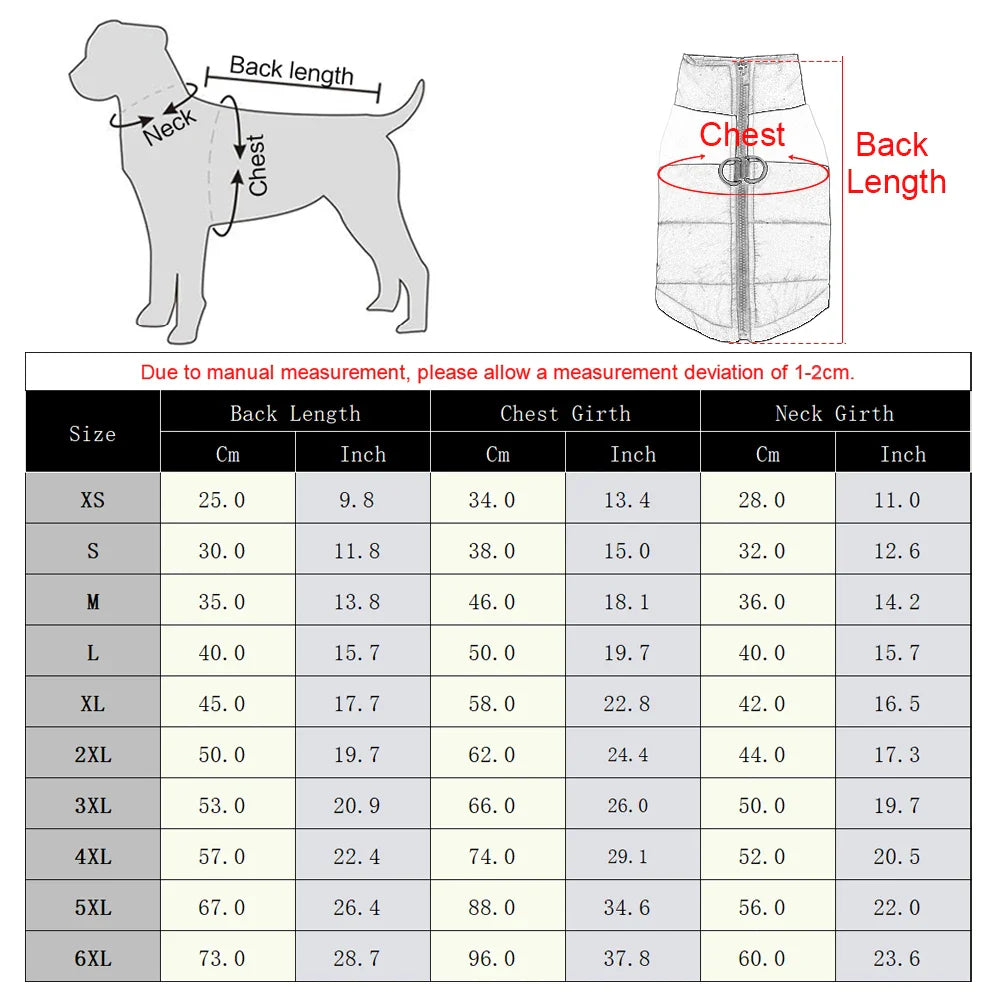 Back length
Neck
Chest

Chest
Back Length

Due to manual measurement, please allow a measurement deviation of 1-2cm.

| Size | Back Length Cm | Back Length Inch | Chest Girth Cm | Chest Girth Inch | Neck Girth Cm | Neck Girth Inch |
|---|---|---|---|---|---|---|
| XS | 25.0 | 9.8 | 34.0 | 13.4 | 28.0 | 11.0 |
| S | 30.0 | 11.8 | 38.0 | 15.0 | 32.0 | 12.6 |
| M | 35.0 | 13.8 | 46.0 | 18.1 | 36.0 | 14.2 |
| L | 40.0 | 15.7 | 50.0 | 19.7 | 40.0 | 15.7 |
| XL | 45.0 | 17.7 | 58.0 | 22.8 | 42.0 | 16.5 |
| 2XL | 50.0 | 19.7 | 62.0 | 24.4 | 44.0 | 17.3 |
| 3XL | 53.0 | 20.9 | 66.0 | 26.0 | 50.0 | 19.7 |
| 4XL | 57.0 | 22.4 | 74.0 | 29.1 | 52.0 | 20.5 |
| 5XL | 67.0 | 26.4 | 88.0 | 34.6 | 56.0 | 22.0 |
| 6XL | 73.0 | 28.7 | 96.0 | 37.8 | 60.0 | 23.6 |