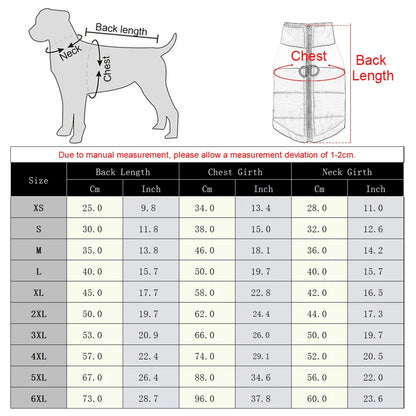 Back length
Neck
Chest

Chest
Back Length

Due to manual measurement, please allow a measurement deviation of 1-2cm.

| Size | Back Length Cm | Back Length Inch | Chest Girth Cm | Chest Girth Inch | Neck Girth Cm | Neck Girth Inch |
|---|---|---|---|---|---|---|
| XS | 25.0 | 9.8 | 34.0 | 13.4 | 28.0 | 11.0 |
| S | 30.0 | 11.8 | 38.0 | 15.0 | 32.0 | 12.6 |
| M | 35.0 | 13.8 | 46.0 | 18.1 | 36.0 | 14.2 |
| L | 40.0 | 15.7 | 50.0 | 19.7 | 40.0 | 15.7 |
| XL | 45.0 | 17.7 | 58.0 | 22.8 | 42.0 | 16.5 |
| 2XL | 50.0 | 19.7 | 62.0 | 24.4 | 44.0 | 17.3 |
| 3XL | 53.0 | 20.9 | 66.0 | 26.0 | 50.0 | 19.7 |
| 4XL | 57.0 | 22.4 | 74.0 | 29.1 | 52.0 | 20.5 |
| 5XL | 67.0 | 26.4 | 88.0 | 34.6 | 56.0 | 22.0 |
| 6XL | 73.0 | 28.7 | 96.0 | 37.8 | 60.0 | 23.6 |