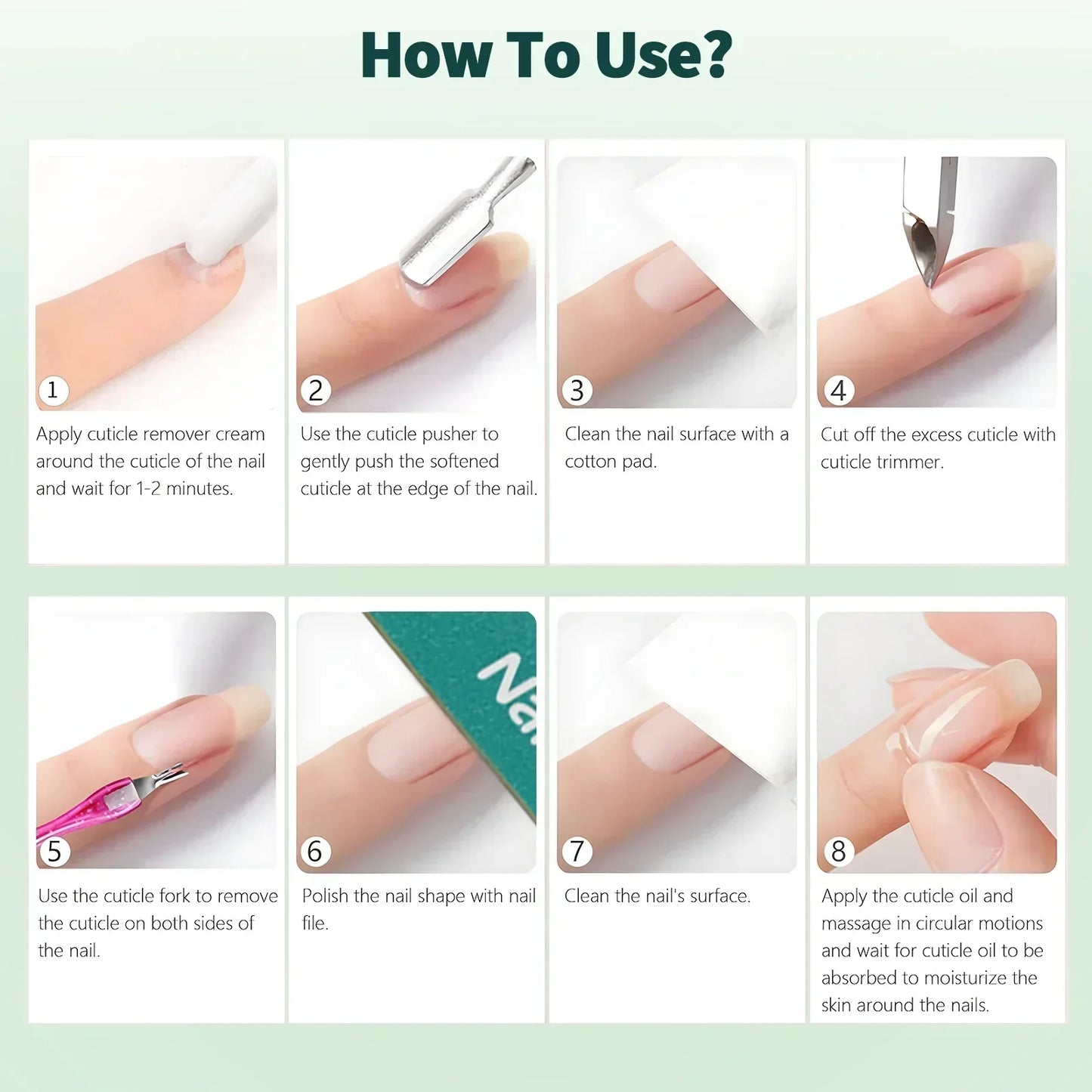 How To Use?

1
Apply cuticle remover cream around the cuticle of the nail and wait for 1-2 minutes.

2
Use the cuticle pusher to gently push the softened cuticle at the edge of the nail.

3
Clean the nail surface with a cotton pad.

4
Cut off the excess cuticle with cuticle trimmer.

5
Use the cuticle fork to remove the cuticle on both sides of the nail.

Na

6
Polish the nail shape with nail file.

7
Clean the nail's surface.

8
Apply the cuticle oil and massage in circular motions and wait for cuticle oil to be absorbed to moisturize the skin around the nails.