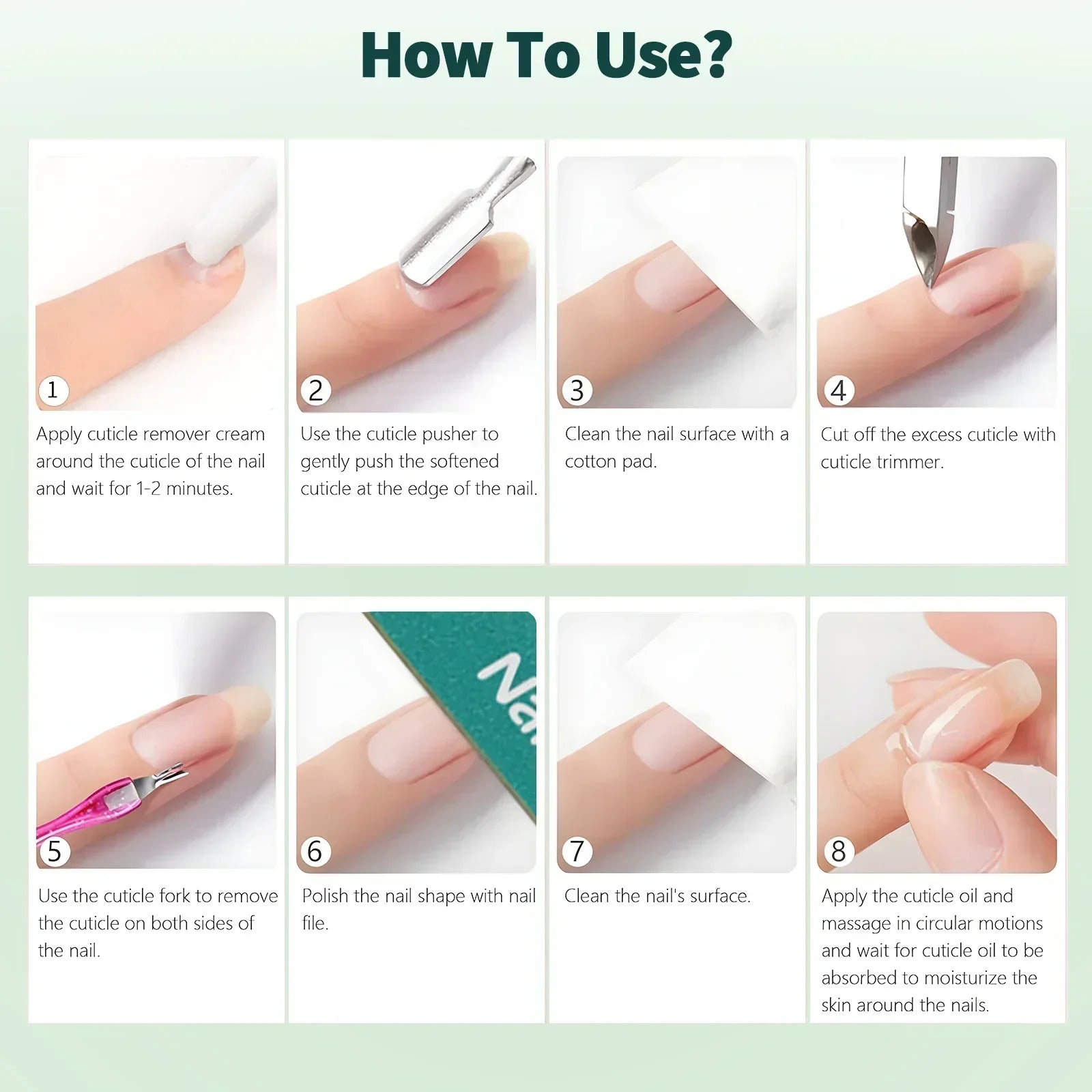 How To Use?

1

Apply cuticle remover cream around the cuticle of the nail and wait for 1-2 minutes.

2

Use the cuticle pusher to gently push the softened cuticle at the edge of the nail.

3

Clean the nail surface with a cotton pad.

4

Cut off the excess cuticle with cuticle trimmer.

5

Use the cuticle fork to remove the cuticle on both sides of the nail.

Na

6

Polish the nail shape with nail file.

7

Clean the nail's surface.

8

Apply the cuticle oil and massage in circular motions and wait for cuticle oil to be absorbed to moisturize the skin around the nails.