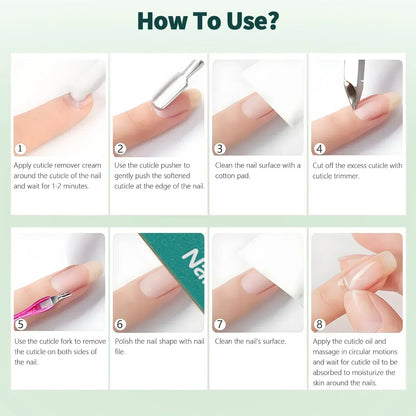 How To Use?

1
Apply cuticle remover cream around the cuticle of the nail and wait for 1-2 minutes.

2
Use the cuticle pusher to gently push the softened cuticle at the edge of the nail.

3
Clean the nail surface with a cotton pad.

4
Cut off the excess cuticle with cuticle trimmer.

5
Use the cuticle fork to remove the cuticle on both sides of the nail.

Na

6
Polish the nail shape with nail file.

7
Clean the nail's surface.

8
Apply the cuticle oil and massage in circular motions and wait for cuticle oil to be absorbed to moisturize the skin around the nails.