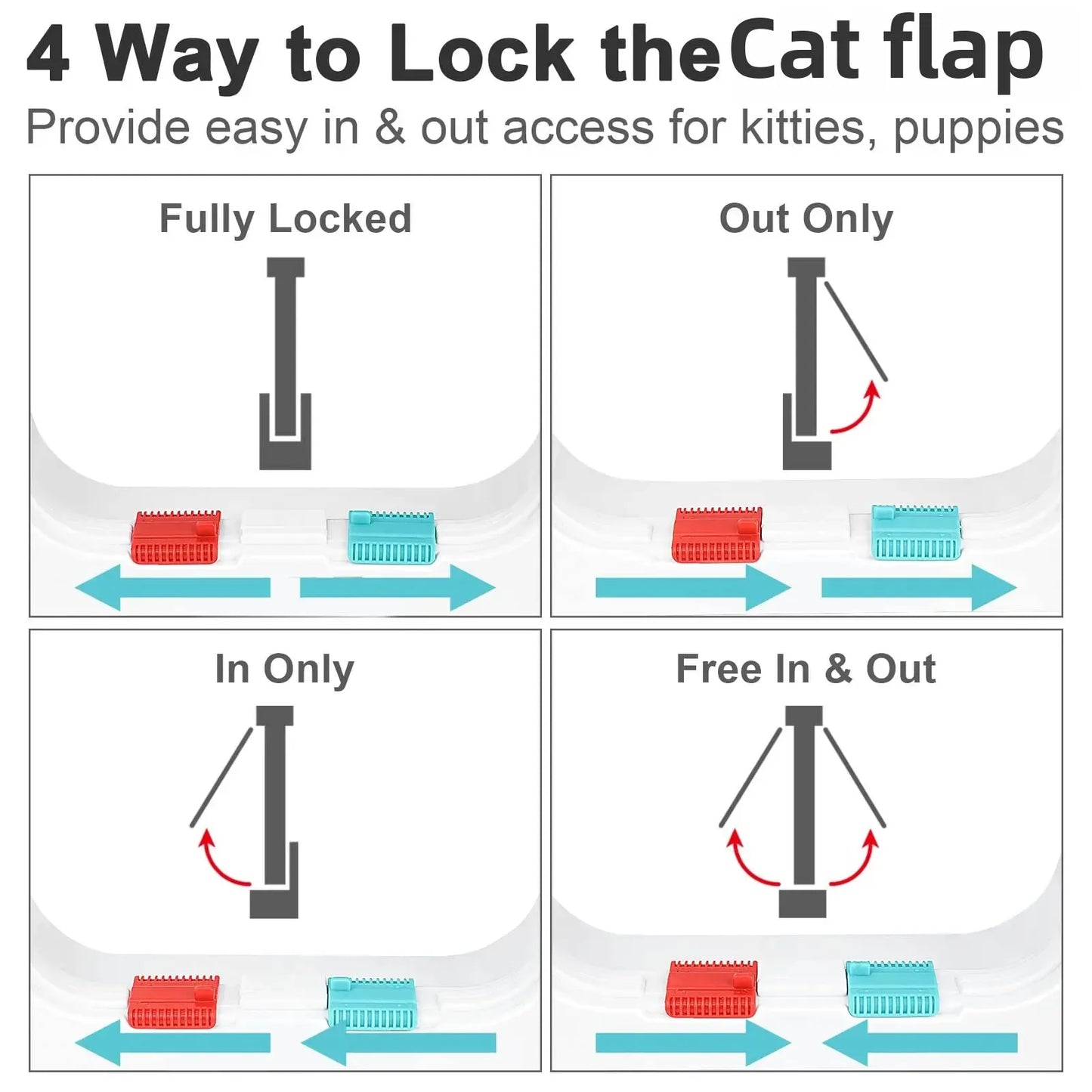 4 Way to Lock theCat flap

Provide easy in & out access for kitties, puppies

Fully Locked

Out Only

In Only

Free In & Out