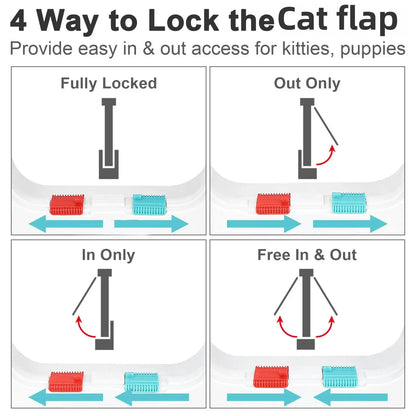 4 Way to Lock theCat flap
Provide easy in & out access for kitties, puppies

Fully Locked

Out Only

In Only

Free In & Out