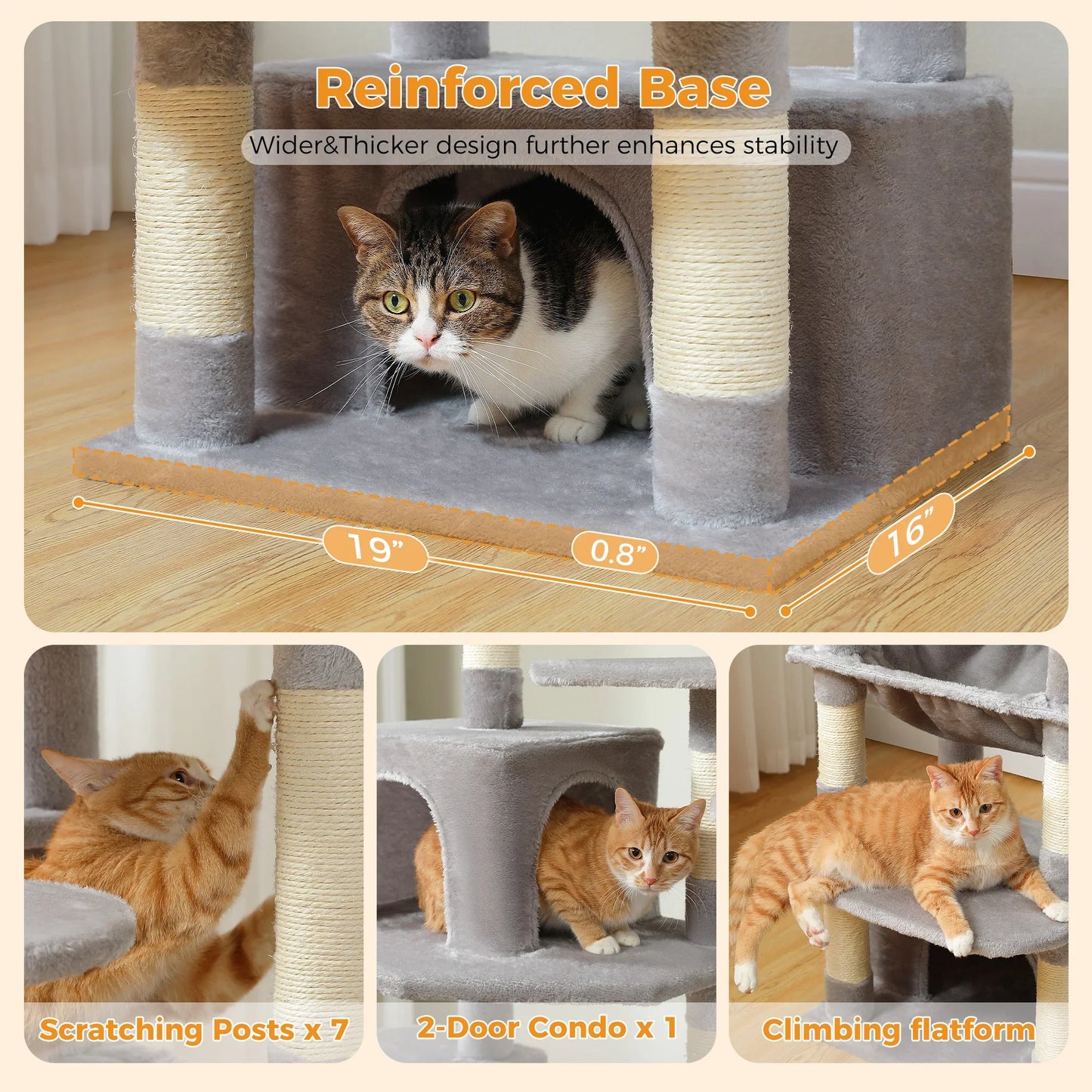 Reinforced Base

Wider&Thicker design further enhances stability

19"

0.8"

16"

Scratching Posts x 7

2-Door Condo x 1

Climbing flatform