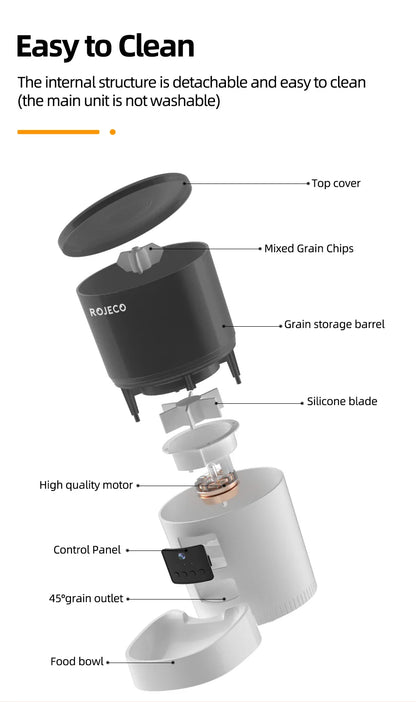 Easy to Clean

The internal structure is detachable and easy to clean (the main unit is not washable)

Top cover

Mixed Grain Chips

ROJECO

Grain storage barrel

Silicone blade

High quality motor

Control Panel

45°grain outlet

Food bowl