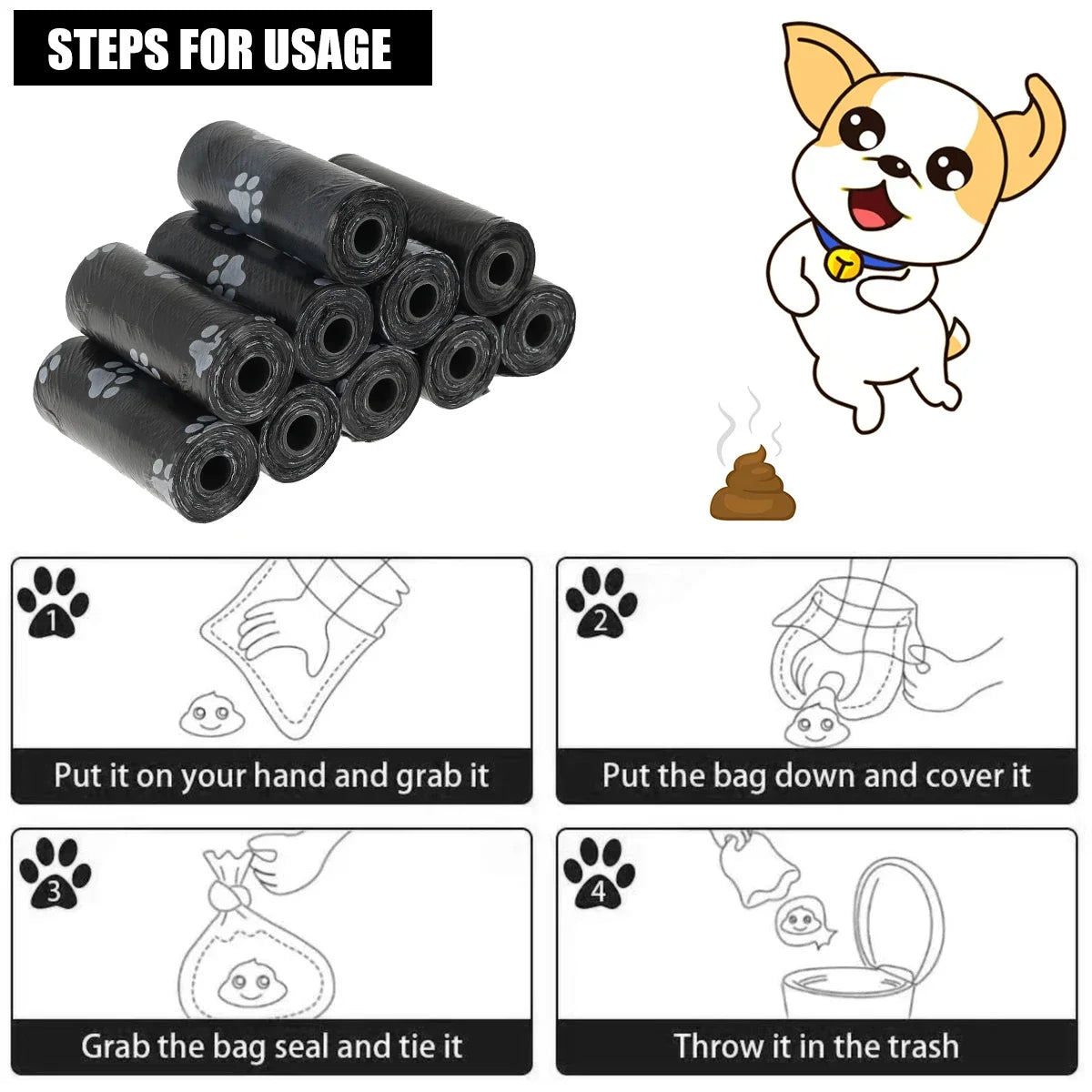 STEPS FOR USAGE

1

Put it on your hand and grab it

2

Put the bag down and cover it

3

Grab the bag seal and tie it

4

Throw it in the trash