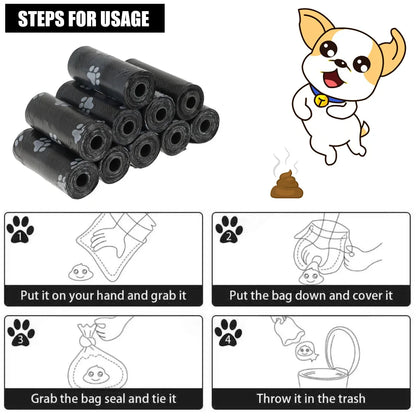 STEPS FOR USAGE

1
Put it on your hand and grab it

2
Put the bag down and cover it

3
Grab the bag seal and tie it

4
Throw it in the trash