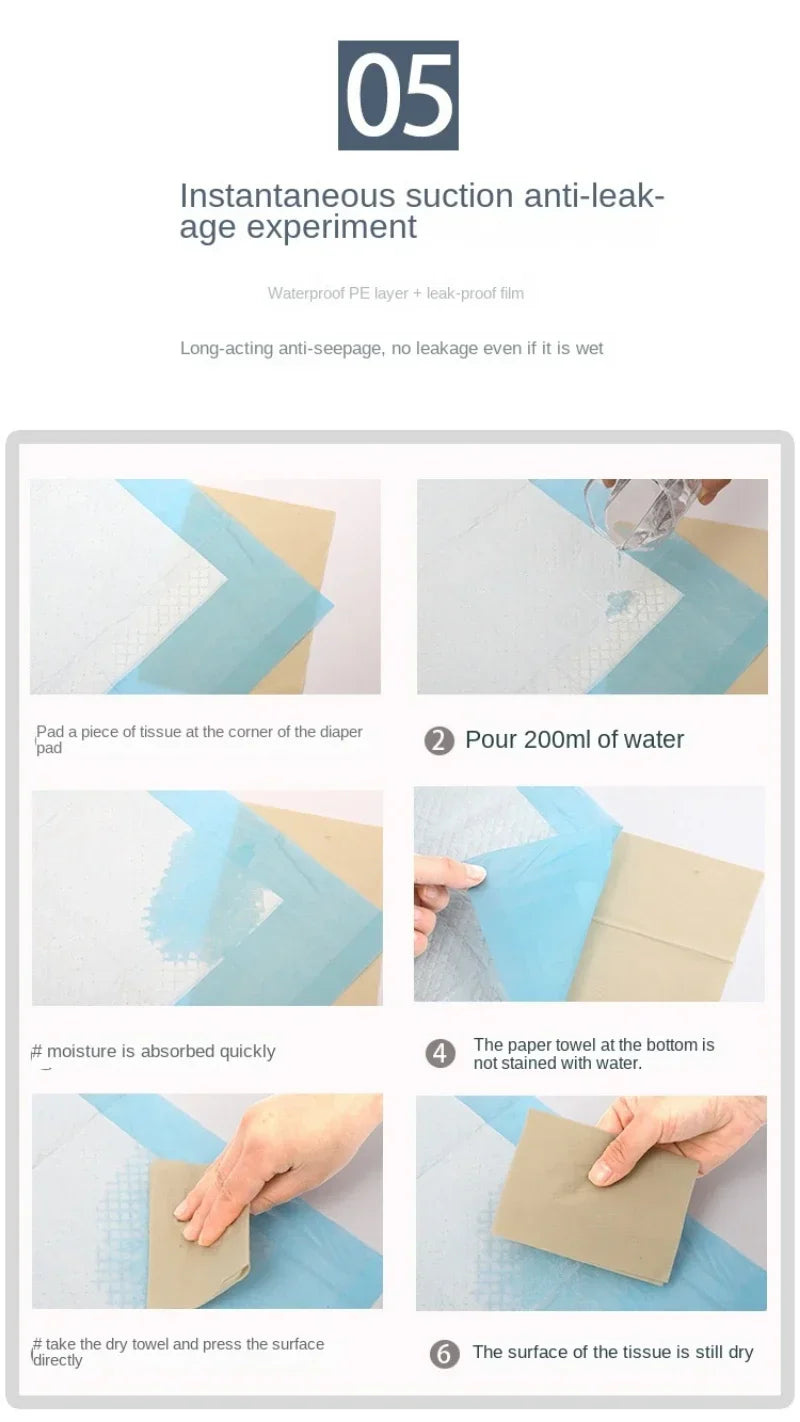 05

Instantaneous suction anti-leakage experiment

Waterproof PE layer + leak-proof film

Long-acting anti-seepage, no leakage even if it is wet

Pad a piece of tissue at the corner of the diaper pad

2 Pour 200ml of water

# moisture is absorbed quickly

4 The paper towel at the bottom is not stained with water.

# take the dry towel and press the surface directly

6 The surface of the tissue is still dry